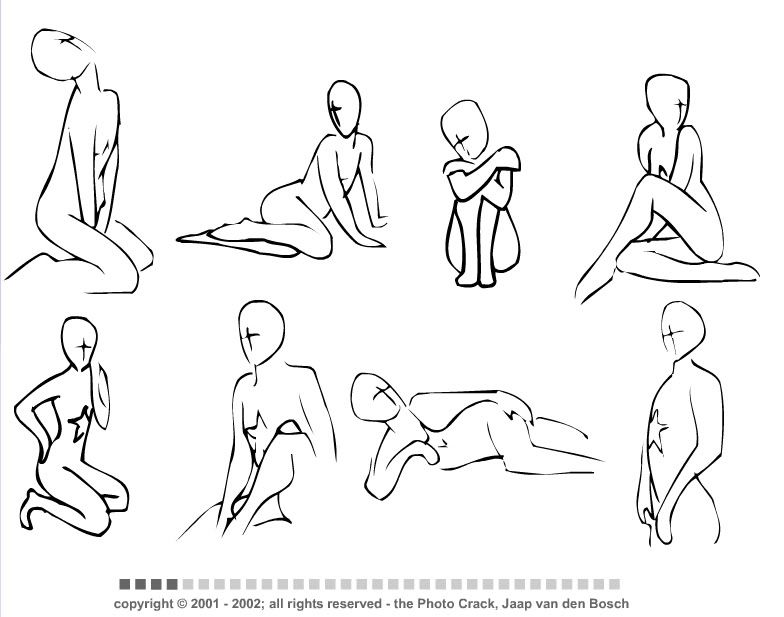 copyright © 2001 - 2002; all rights reserved - the Photo Crack, Jaap van den Bosch